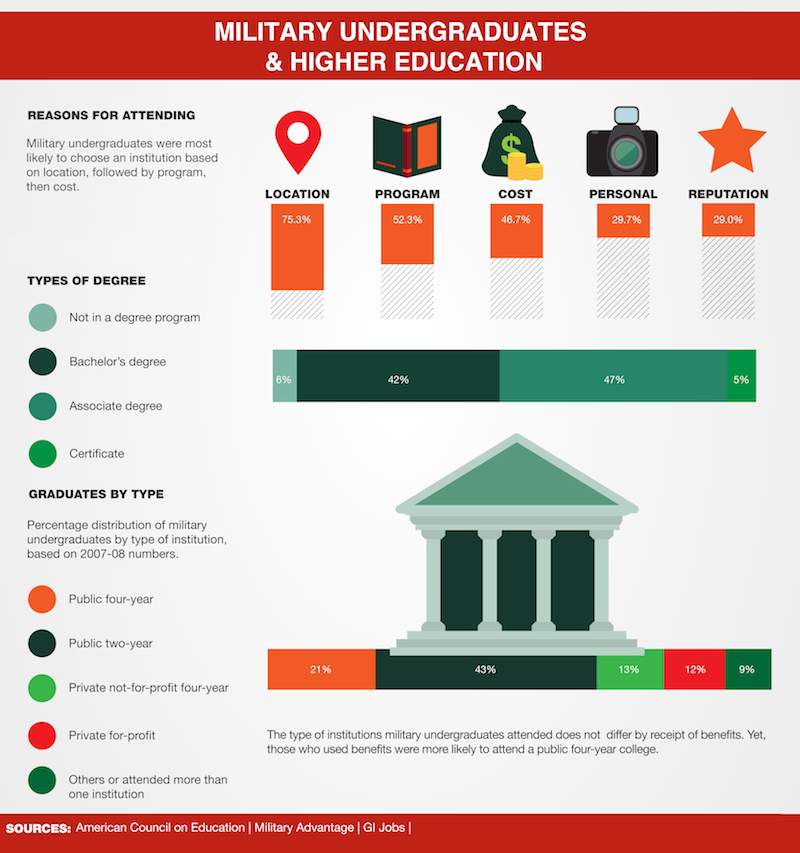 MILITARY UNDERGRADUATES & HIGHER EDUCATION

REASONS FOR ATTENDING

Military undergraduates were most likely to choose an institution based on location, followed by program, then cost.

LOCATION
75.3%

PROGRAM
52.3%

COST
46.7%

PERSONAL
29.7%

REPUTATION
29.0%

TYPES OF DEGREE

Not in a degree program

Bachelor's degree

Associate degree

Certificate

6% 42% 47% 5%

GRADUATES BY TYPE

Percentage distribution of military undergraduates by type of institution, based on 2007-08 numbers.

Public four-year

Public two-year

Private not-for-profit four-year

Private for-profit

Others or attended more than one institution

21% 43% 13% 12% 9%

The type of institutions military undergraduates attended does not differ by receipt of benefits. Yet, those who used benefits were more likely to attend a public four-year college.

SOURCES: American Council on Education | Military Advantage | GI Jobs |