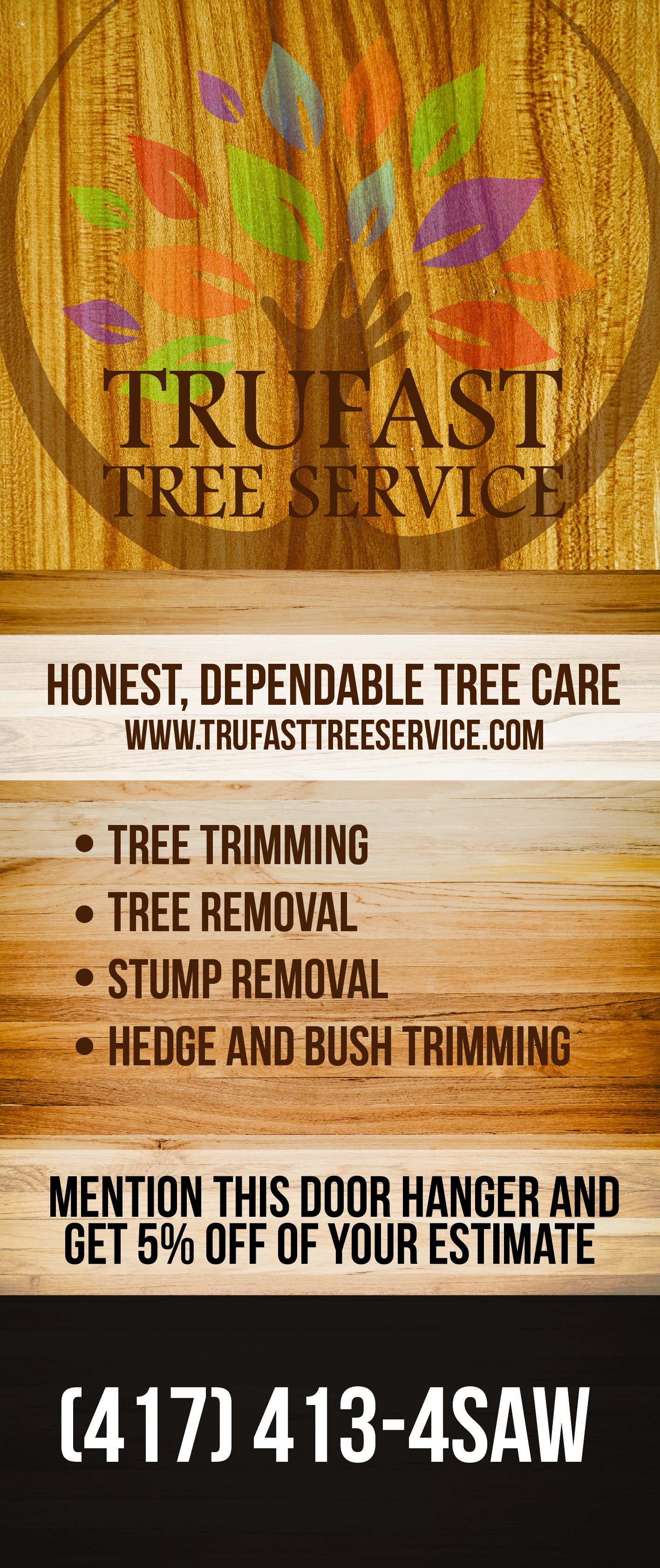 TRUFAST
TREE SERVICE

HONEST, DEPENDABLE TREE CARE
WWW.TRUFASTTREESERVICE.COM

• TREE TRIMMING
• TREE REMOVAL
• STUMP REMOVAL
• HEDGE AND BUSH TRIMMING

MENTION THIS DOOR HANGER AND GET 5% OFF OF YOUR ESTIMATE

(417) 413-4SAW