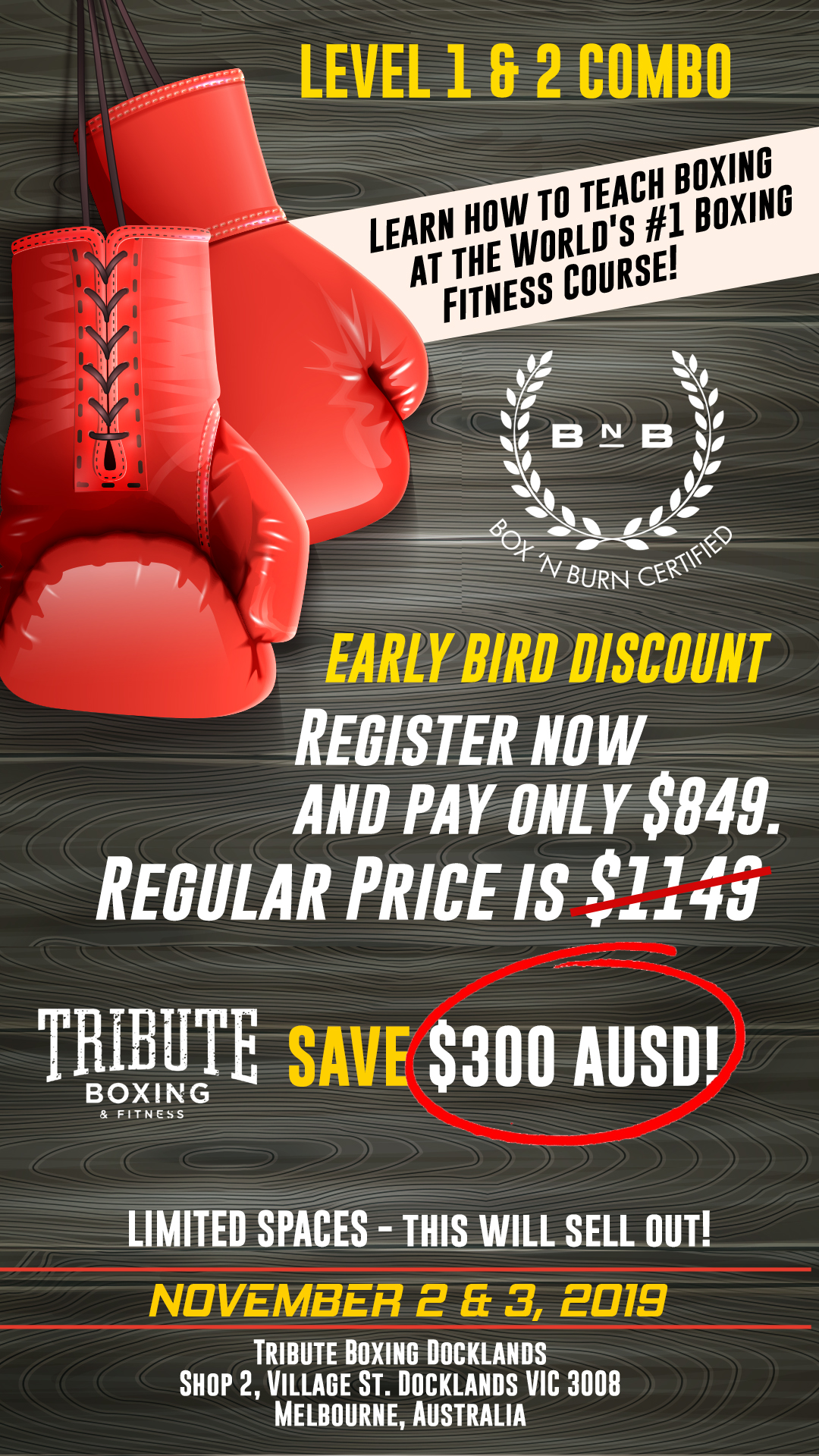 LEVEL 1 & 2 COMBO

LEARN HOW TO TEACH BOXING AT THE WORLD'S #1 BOXING FITNESS COURSE!

B N B

BOX 'N BURN CERTIFIED

EARLY BIRD DISCOUNT

REGISTER NOW AND PAY ONLY $849. REGULAR PRICE IS $1149

TRIBUTE BOXING & FITNESS

SAVE $300 AUSD!

LIMITED SPACES - THIS WILL SELL OUT!

NOVEMBER 2 & 3, 2019

TRIBUTE BOXING DOCKLANDS
SHOP 2, VILLAGE ST. DOCKLANDS VIC 3008
MELBOURNE, AUSTRALIA