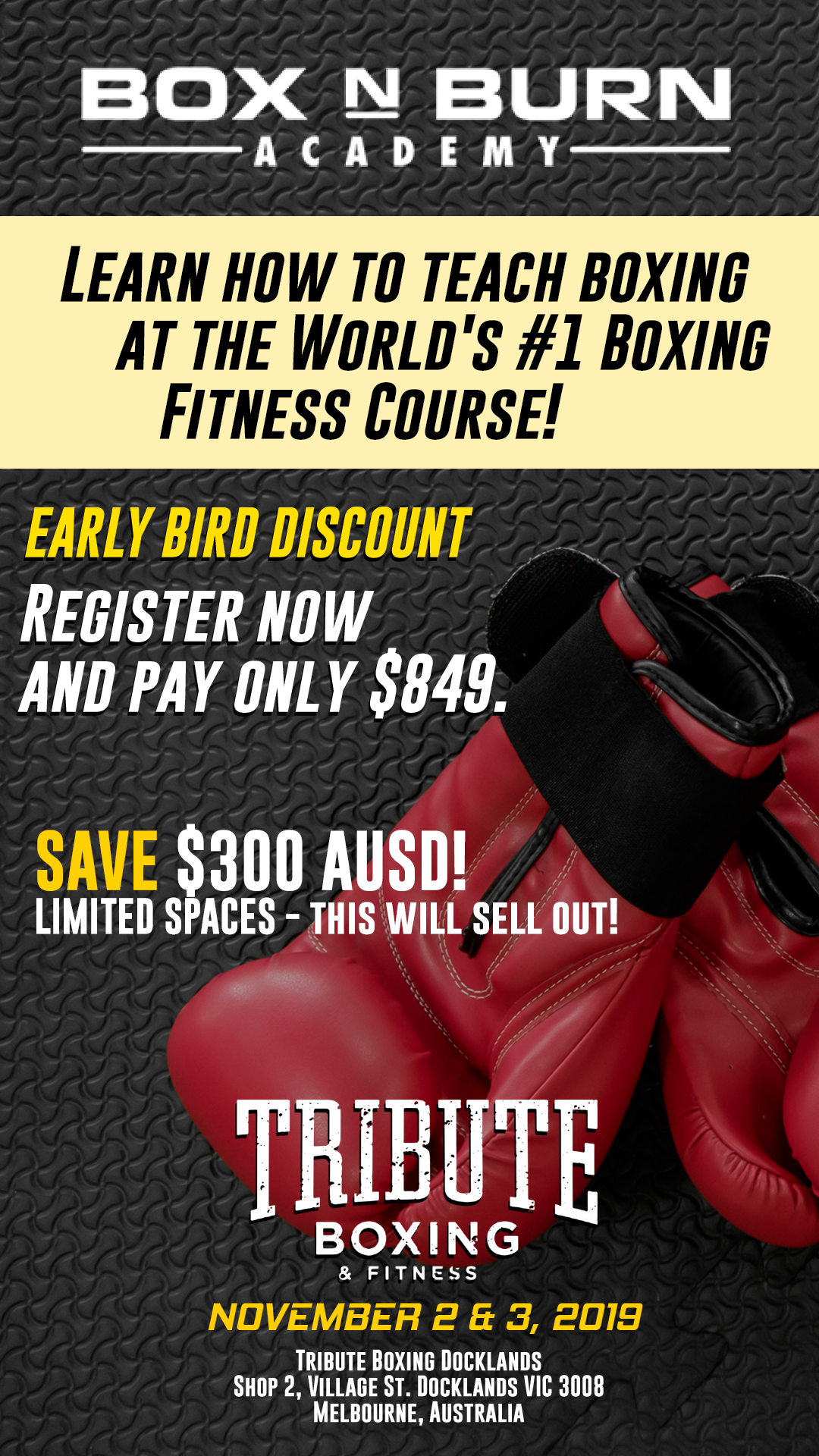 BOX N BURN
ACADEMY

LEARN HOW TO TEACH BOXING AT THE WORLD'S #1 BOXING FITNESS COURSE!

EARLY BIRD DISCOUNT
REGISTER NOW AND PAY ONLY $849.

SAVE $300 AUSD!
LIMITED SPACES - THIS WILL SELL OUT!

TRIBUTE
BOXING
& FITNESS

NOVEMBER 2 & 3, 2019

TRIBUTE BOXING DOCKLANDS
SHOP 2, VILLAGE ST. DOCKLANDS VIC 3008
MELBOURNE, AUSTRALIA